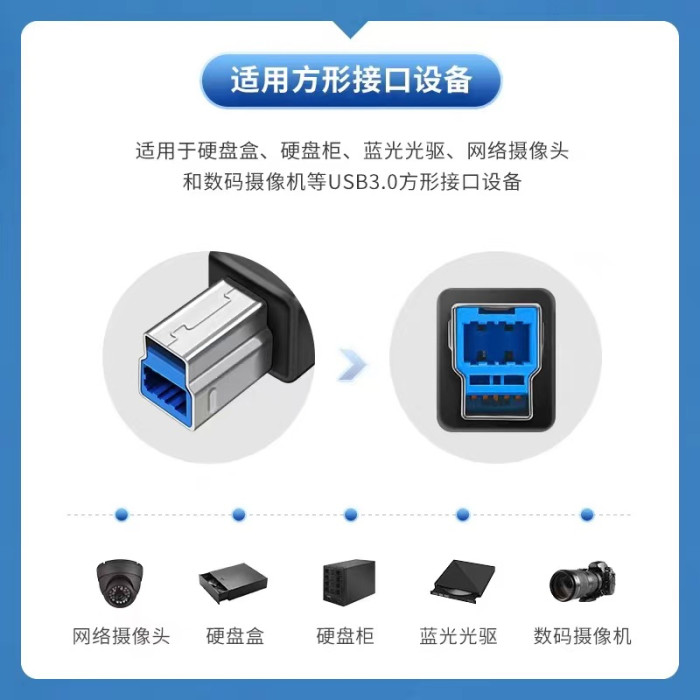 适用方形接口设备

适用于硬盘盒、硬盘柜、蓝光光驱、网络摄像头和数码摄像机等USB3.0方形接口设备

网络摄像头

硬盘盒

硬盘柜

蓝光光驱

数码摄像机