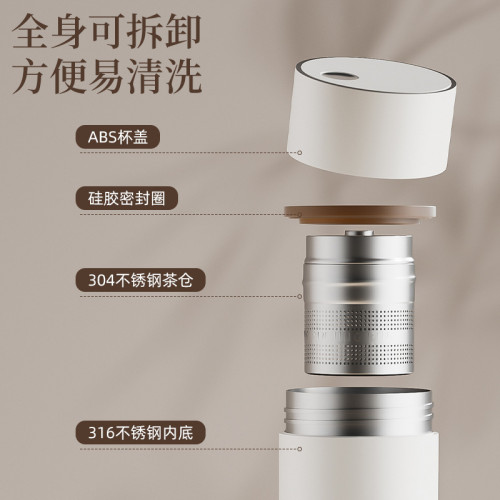 全身可拆卸
方便易清洗

ABS杯盖

硅胶密封圈

304不锈钢茶仓

316不锈钢内底