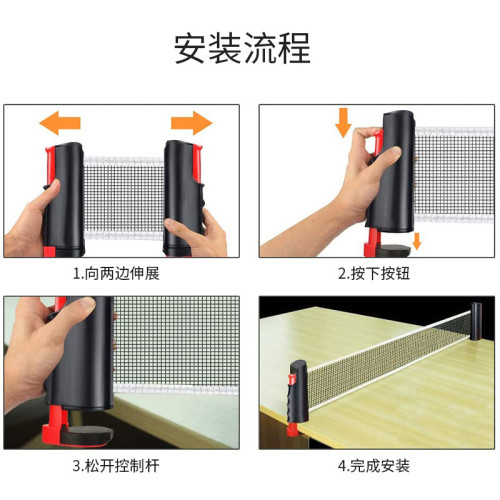 安装流程

1.向两边伸展

2.按下按钮

3.松开控制杆

4.完成安装