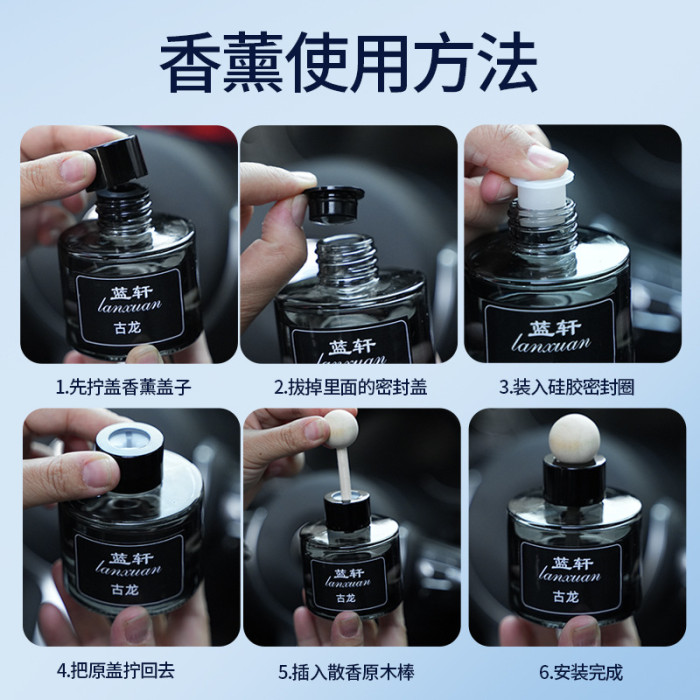 香薰使用方法

蓝轩
lanxuan
古龙

蓝轩
lanxuan

蓝轩
lanxuan

1.先拧盖香薰盖子

2.拔掉里面的密封盖

3.装入硅胶密封圈

蓝轩
lanxuan
古龙

蓝轩
lanxuan
古龙

蓝轩
lanxuan
古龙

4.把原盖拧回去

5.插入散香原木棒

6.安装完成