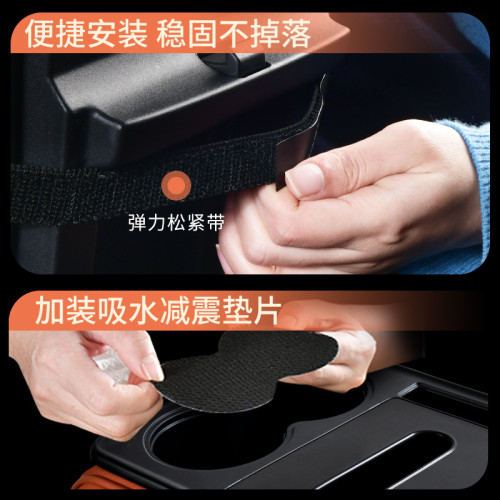 便捷安装 稳固不掉落

弹力松紧带

加装吸水减震垫片