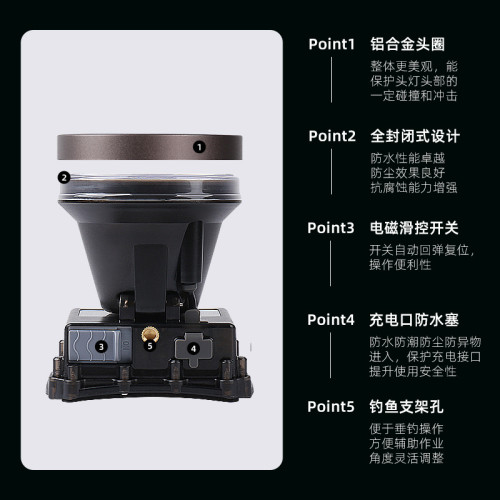 1

2

3

5

4

Point1 铝合金头圈

整体更美观，能保护头灯头部的一定碰撞和冲击

Point2 全封闭式设计

防水性能卓越
防尘效果良好
抗腐蚀能力增强

Point3 电磁滑控开关

开关自动回弹复位，操作便利性

Point4 充电口防水塞

防水防潮防尘防异物进入，保护充电接口提升使用安全性

Point5 钓鱼支架孔

便于垂钓操作
方便辅助作业
角度灵活调整