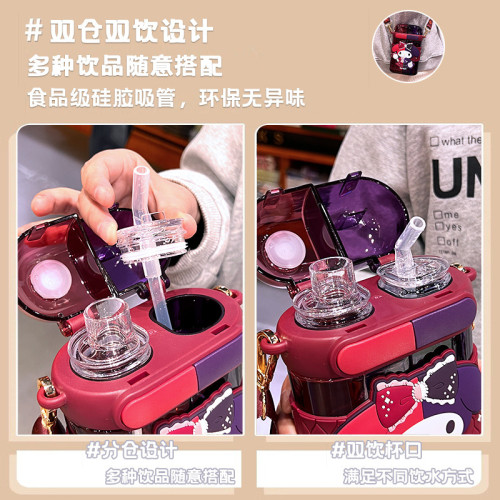 # 双仓双饮设计
多种饮品随意搭配
食品级硅胶吸管，环保无异味

what the
UN
me
yes
off

#分仓设计
多种饮品随意搭配

#双饮杯口
满足不同饮水方式