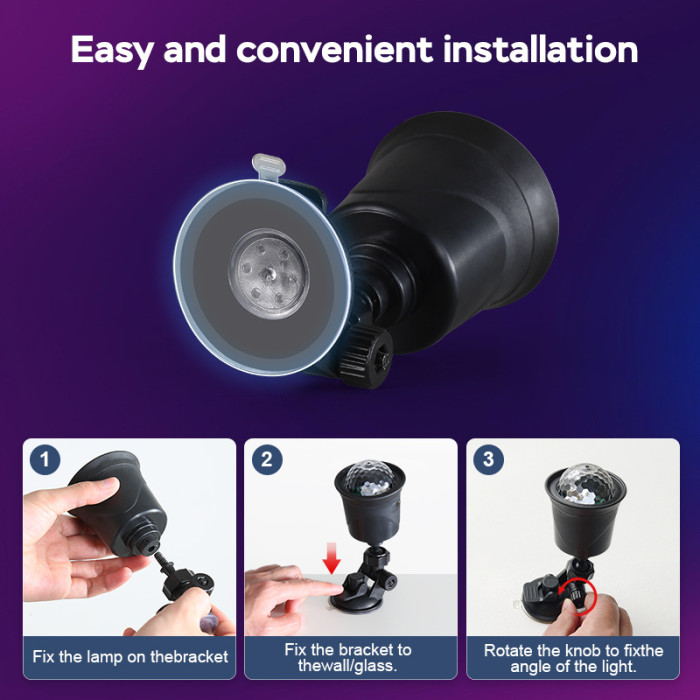 Easy and convenient installation

1

Fix the lamp on thebracket

2

Fix the bracket to thewall/glass.

3

Rotate the knob to fixthe angle of the light.