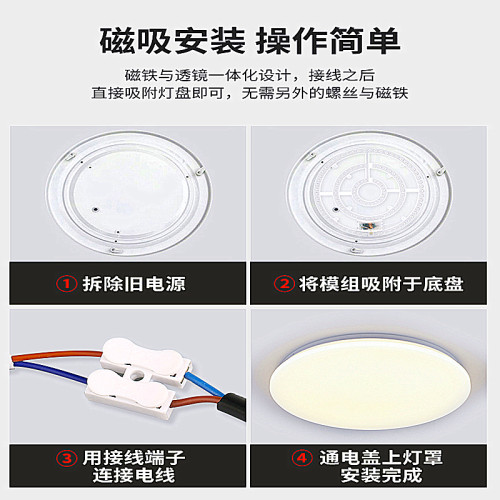 磁吸安装 操作简单

磁铁与透镜一体化设计，接线之后
直接吸附灯盘即可，无需另外的螺丝与磁铁

① 拆除旧电源

② 将模组吸附于底盘

③ 用接线端子
连接电线

④ 通电盖上灯罩
安装完成