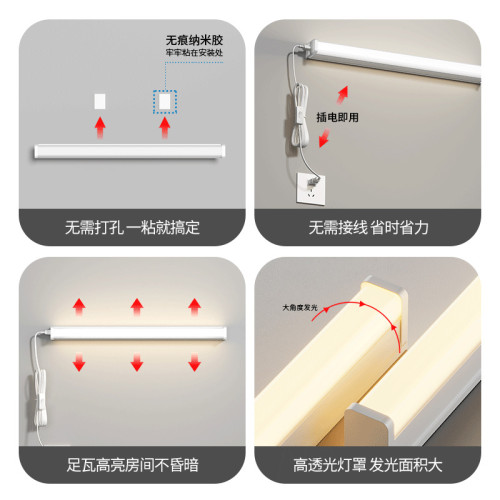 无痕纳米胶
牢牢粘在安装处

无需打孔 一粘就搞定

插电即用

无需接线 省时省力

足瓦高亮房间不昏暗

大角度发光

高透光灯罩 发光面积大