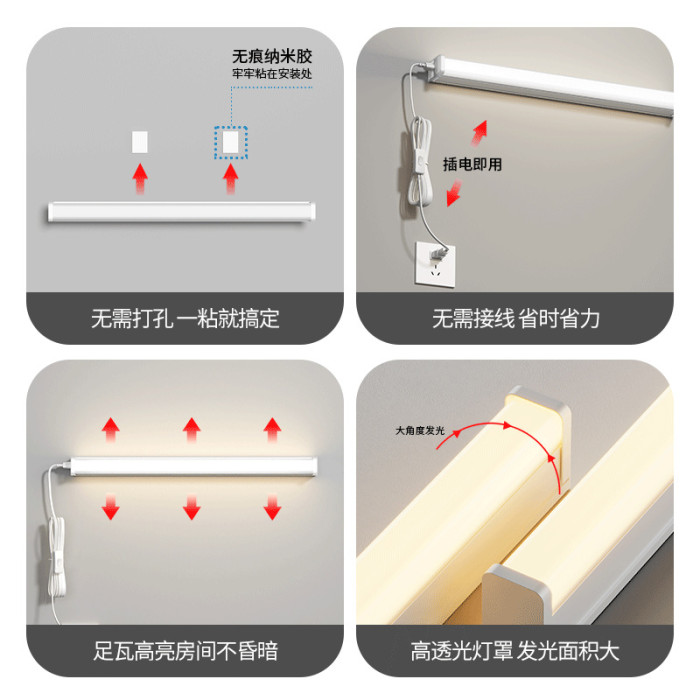 无痕纳米胶
牢牢粘在安装处

无需打孔 一粘就搞定

插电即用

无需接线 省时省力

足瓦高亮房间不昏暗

大角度发光

高透光灯罩 发光面积大