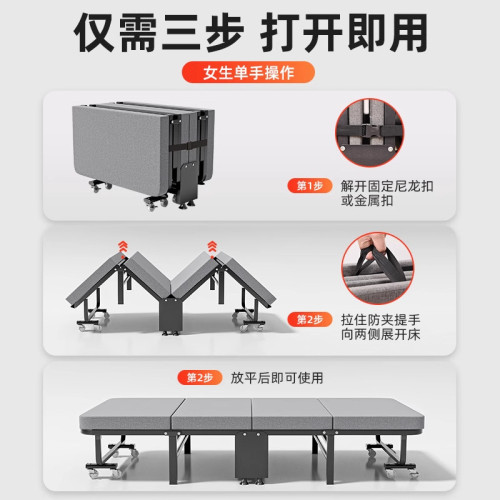 仅需三步 打开即用

女生单手操作

第1步 解开固定尼龙扣或金属扣

第2步 拉住防夹提手向两侧展开床

第2步 放平后即可使用