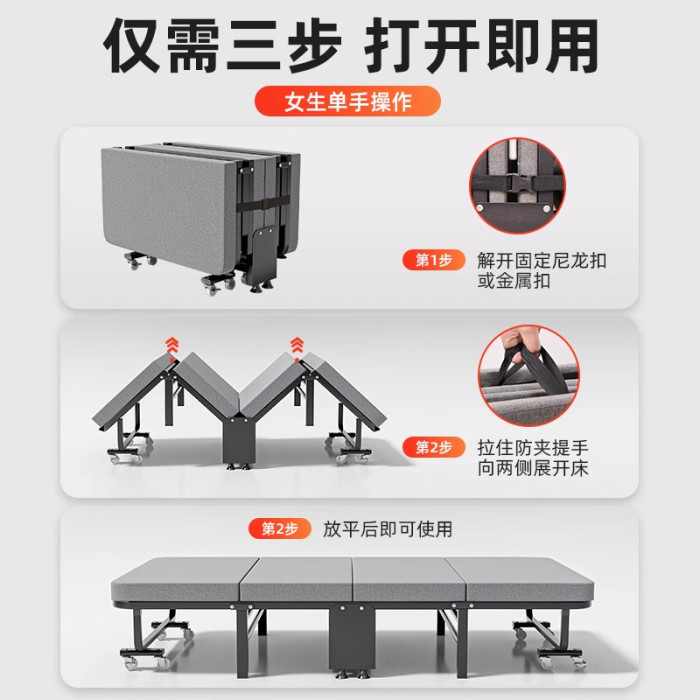 仅需三步 打开即用

女生单手操作

第1步 解开固定尼龙扣或金属扣

第2步 拉住防夹提手向两侧展开床

第2步 放平后即可使用