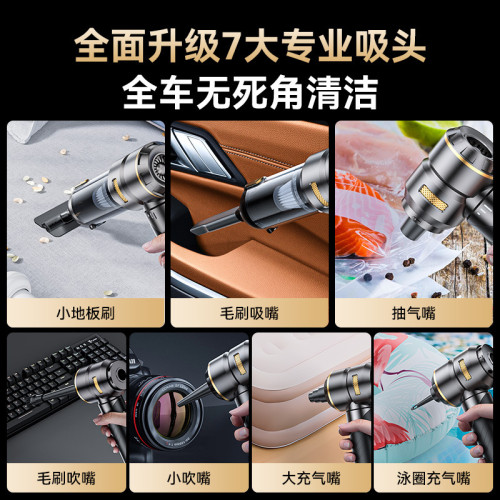 全面升级7大专业吸头
全车无死角清洁

小地板刷

毛刷吸嘴

抽气嘴

毛刷吹嘴

小吹嘴

大充气嘴

泳圈充气嘴