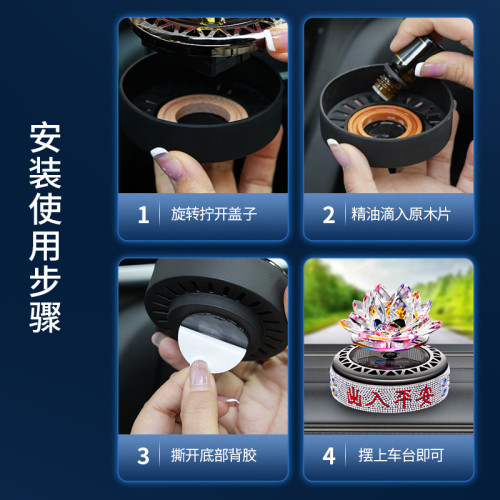 安装使用步骤

1 旋转拧开盖子

2 精油滴入原木片

3 撕开底部背胶

出入平安

4 摆上车台即可