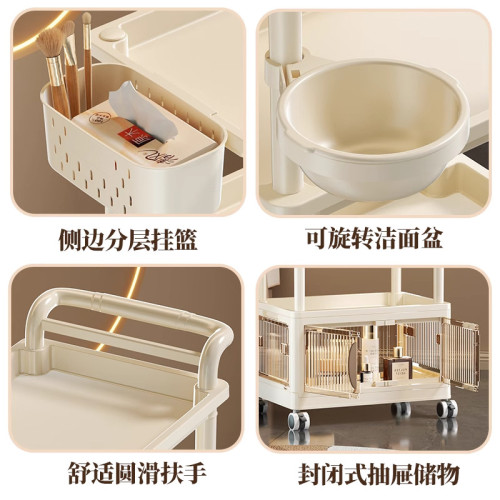 侧边分层挂篮

可旋转洁面盆

舒适圆滑扶手

封闭式抽屉储物