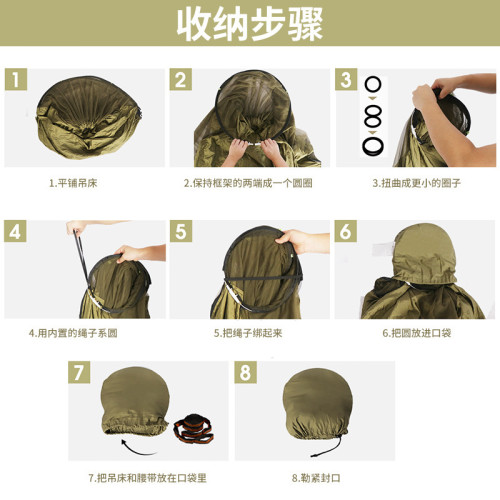 收纳步骤

1

1.平铺吊床

2

2.保持框架的两端成一个圆圈

3

3.扭曲成更小的圈子

4

4.用内置的绳子系圆

5

5.把绳子绑起来

6

6.把圆放进口袋

7

7.把吊床和腰带放在口袋里

8

8.勒紧封口