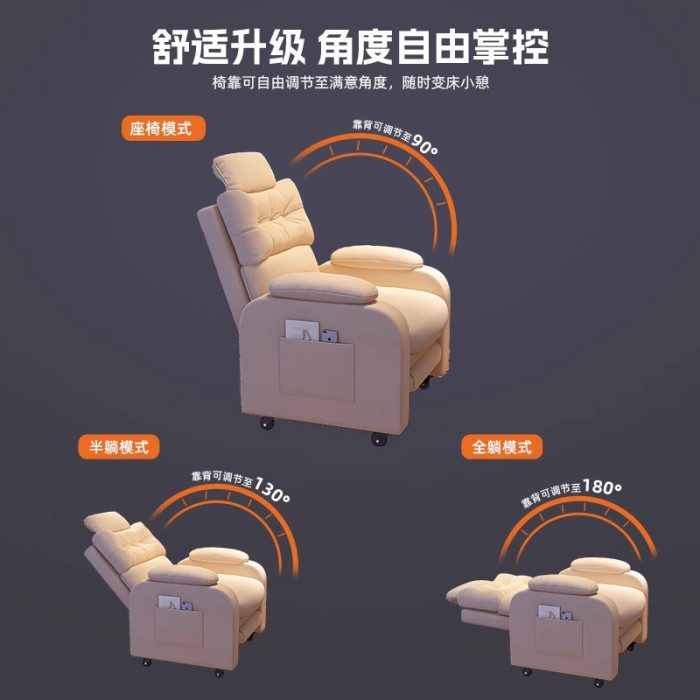 舒适升级 角度自由掌控

椅靠可自由调节至满意角度，随时变床小憩

座椅模式

靠背可调节至90°

半躺模式

靠背可调节至130°

全躺模式

靠背可调节至180°