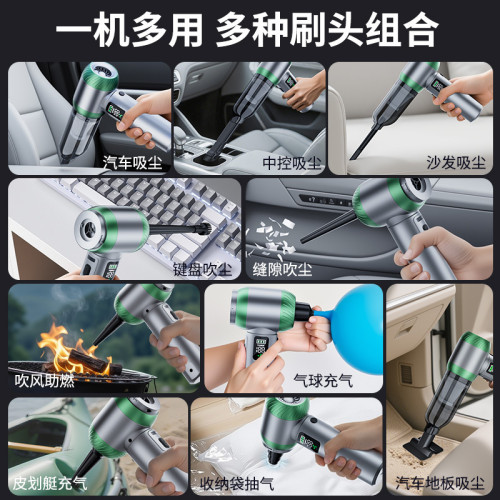 一机多用 多种刷头组合

汽车吸尘

中控吸尘

沙发吸尘

键盘吹尘

缝隙吹尘

吹风助燃

气球充气

皮划艇充气

收纳袋抽气

汽车地板吸尘