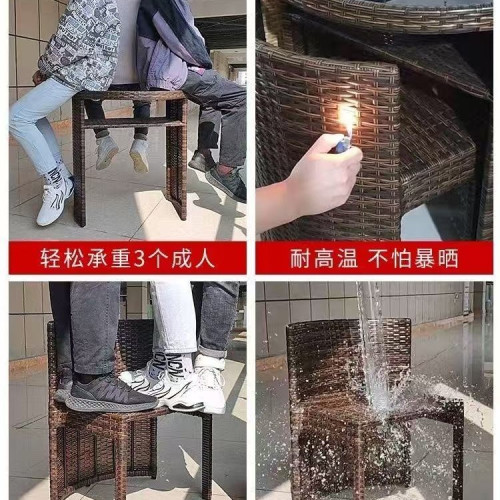 轻松承重3个成人

耐高温 不怕暴晒