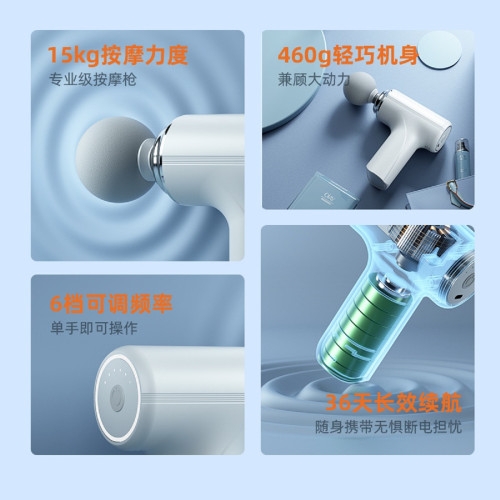 15kg按摩力度
专业级按摩枪

460g轻巧机身
兼顾大动力

6档可调频率
单手即可操作

36天长效续航
随身携带无惧断电担忧