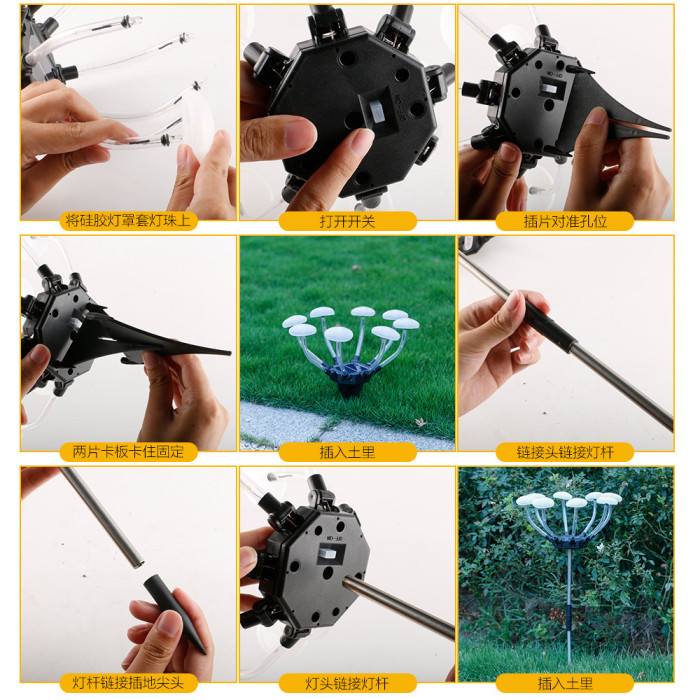 将硅胶灯罩套灯珠上

打开开关

插片对准孔位

两片卡板卡住固定

插入土里

链接头链接灯杆

灯杆链接插地尖头

灯头链接灯杆

插入土里