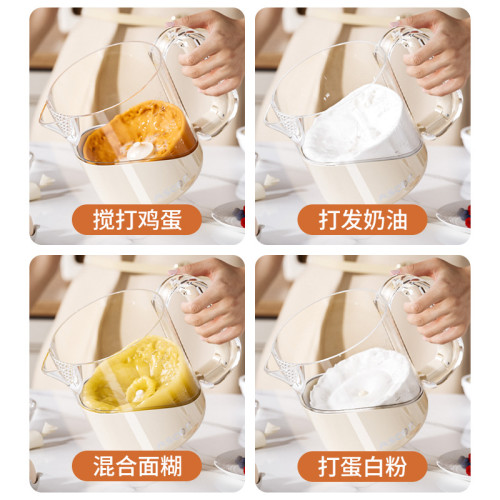 搅打鸡蛋

打发奶油

混合面糊

打蛋白粉