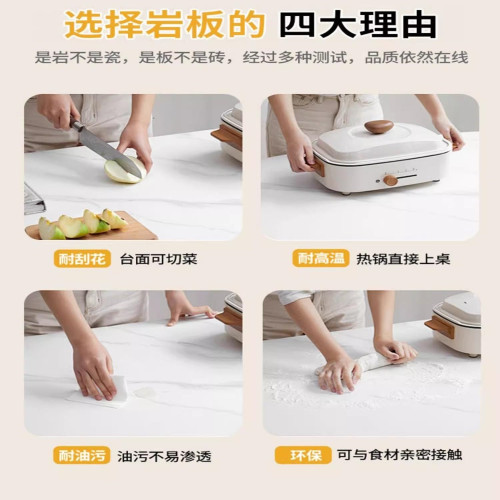 选择岩板的 四大理由

是岩不是瓷，是板不是砖，经过多种测试，品质依然在线

耐刮花 台面可切菜

耐高温 热锅直接上桌

耐油污 油污不易渗透

环保 可与食材亲密接触