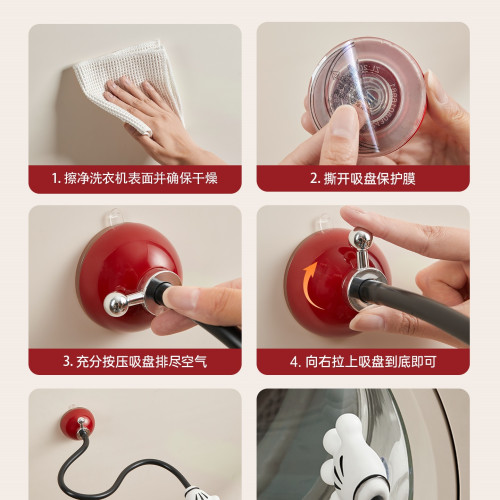 1. 擦净洗衣机表面并确保干燥

2. 撕开吸盘保护膜

3. 充分按压吸盘排尽空气

4. 向右拉上吸盘到底即可