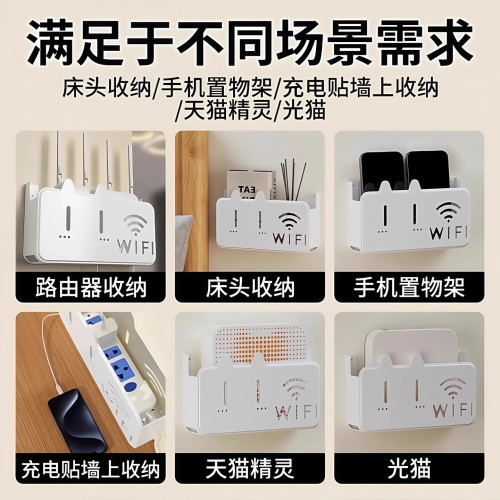 满足于不同场景需求

床头收纳/手机置物架/充电贴墙上收纳/天猫精灵/光猫

WIFI

路由器收纳

EAT

WIFI

床头收纳

WIFI

手机置物架

充电贴墙上收纳

WIFI

天猫精灵

WIFI

光猫