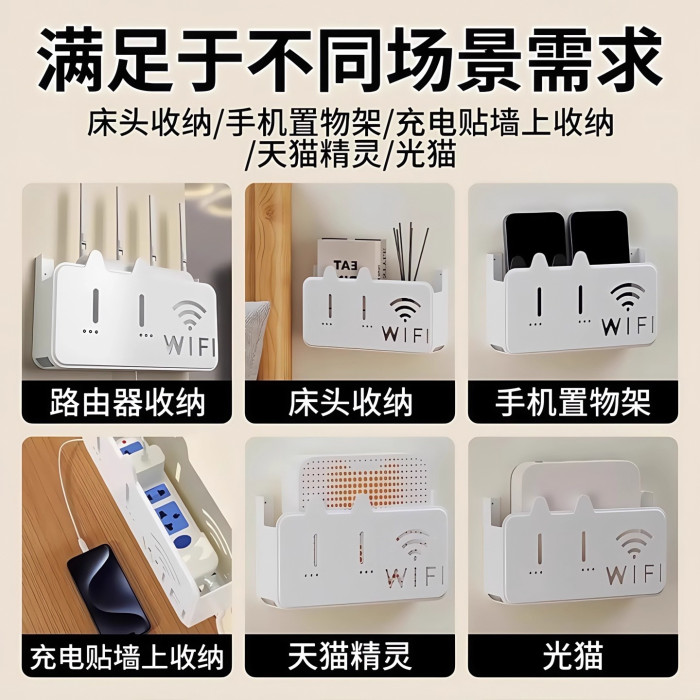 满足于不同场景需求

床头收纳/手机置物架/充电贴墙上收纳/天猫精灵/光猫

WIFI

路由器收纳

EAT

WIFI

床头收纳

WIFI

手机置物架

充电贴墙上收纳

WIFI

天猫精灵

WIFI

光猫