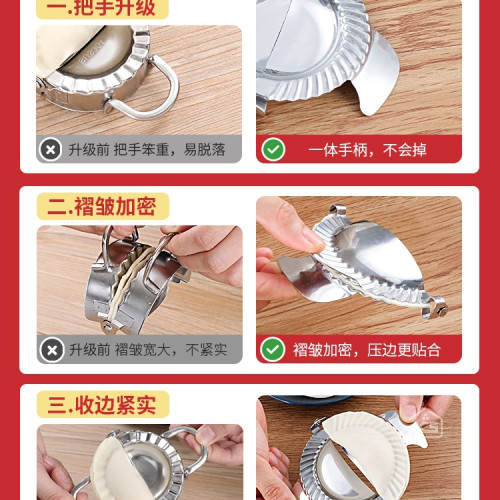 一.把手升级

升级前 把手笨重，易脱落

一体手柄，不会掉

二.褶皱加密

升级前 褶皱宽大，不紧实

褶皱加密，压边更贴合

三.收边紧实