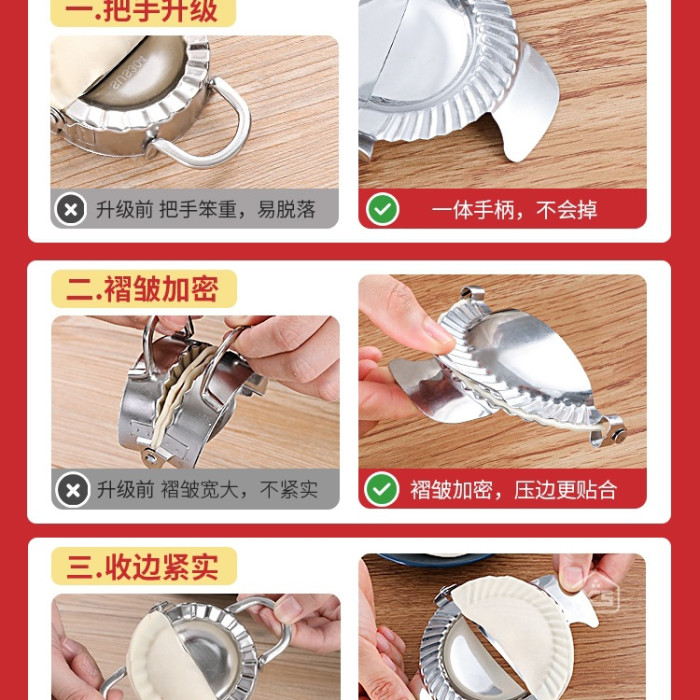 一.把手升级

升级前 把手笨重，易脱落

一体手柄，不会掉

二.褶皱加密

升级前 褶皱宽大，不紧实

褶皱加密，压边更贴合

三.收边紧实