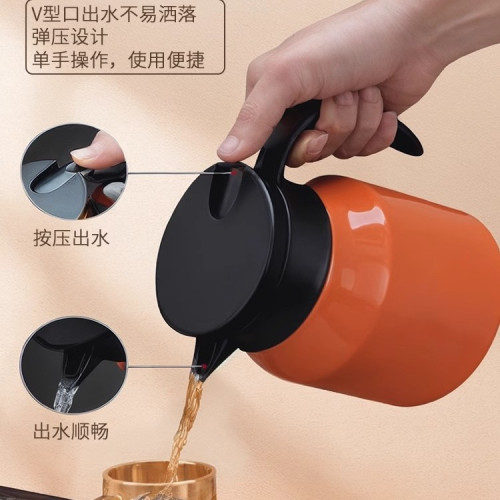 V型口出水不易洒落
弹压设计
单手操作，使用便捷

按压出水

出水顺畅