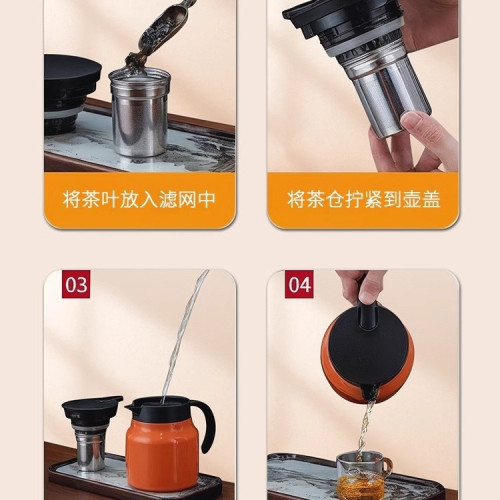 将茶叶放入滤网中

将茶仓拧紧到壶盖

03

04