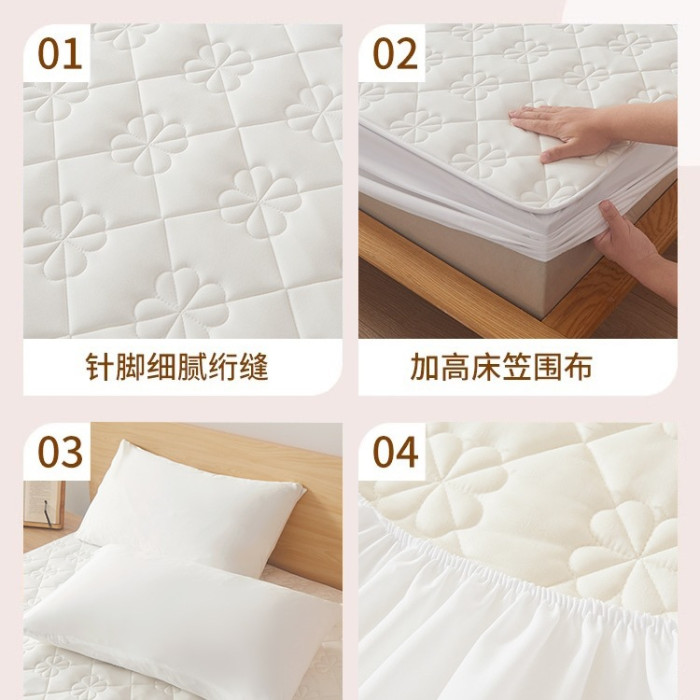 01

针脚细腻绗缝

02

加高床笠围布

03

04