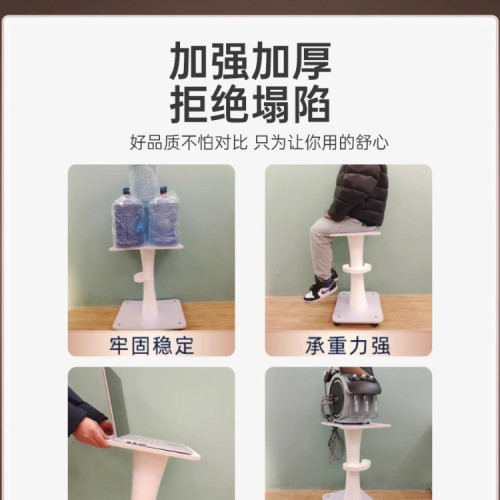 加强加厚
拒绝塌陷

好品质不怕对比 只为让你用的舒心

牢固稳定

承重力强