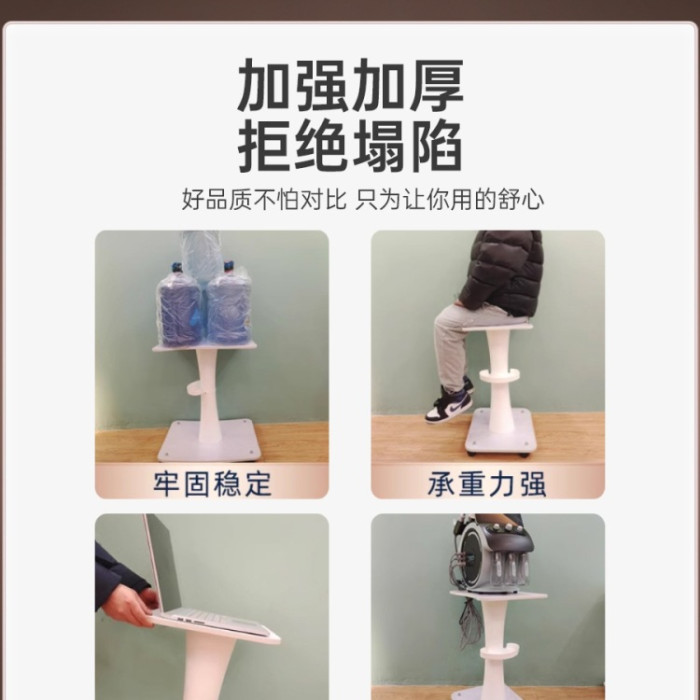 加强加厚
拒绝塌陷

好品质不怕对比 只为让你用的舒心

牢固稳定

承重力强