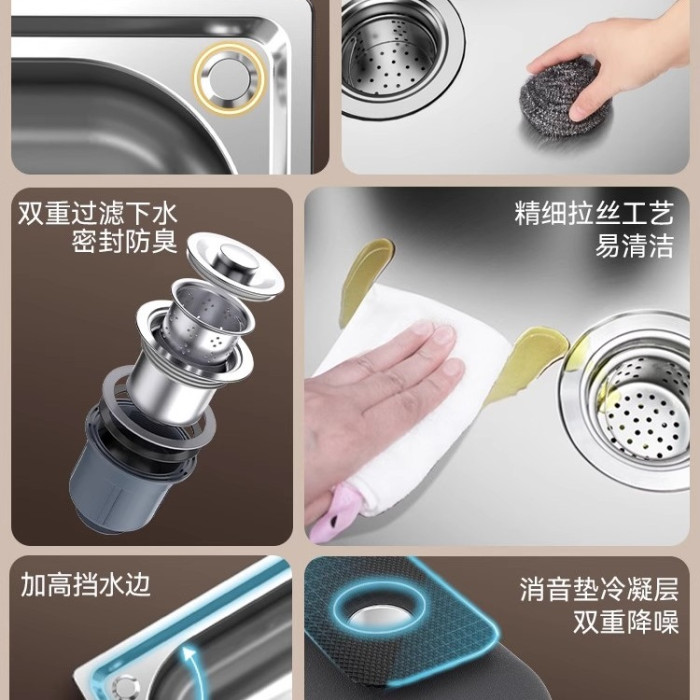 双重过滤下水
密封防臭

精细拉丝工艺
易清洁

加高挡水边

消音垫冷凝层
双重降噪