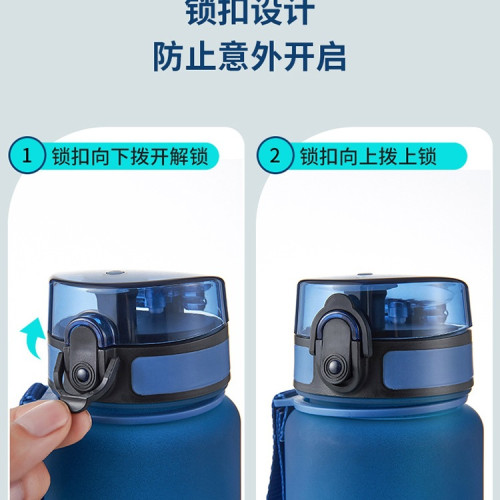 锁扣设计
防止意外开启

1 锁扣向下拨开解锁

2 锁扣向上拨上锁