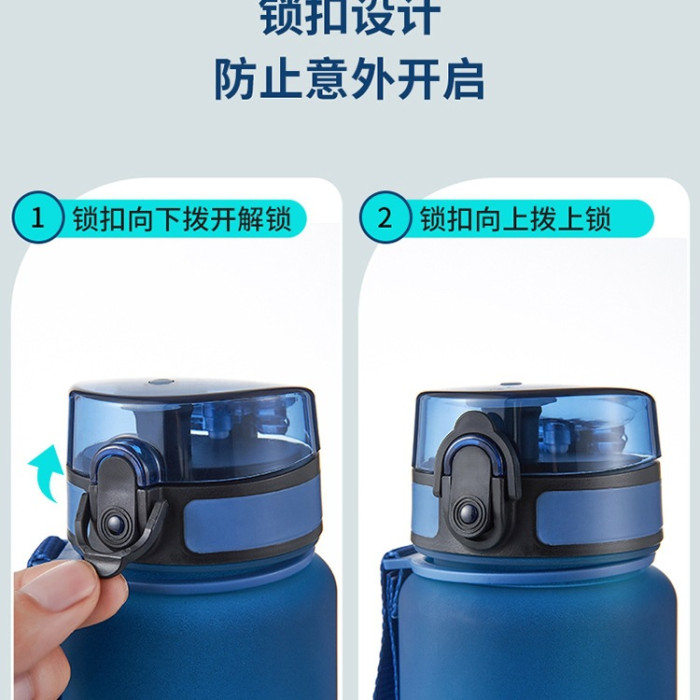 锁扣设计
防止意外开启

1 锁扣向下拨开解锁

2 锁扣向上拨上锁