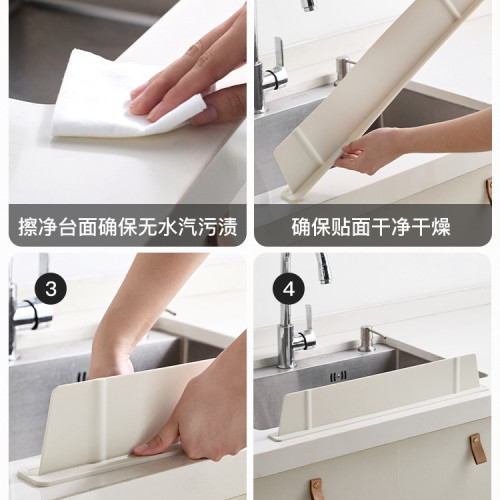 擦净台面确保无水汽污渍

确保贴面干净干燥

3

4