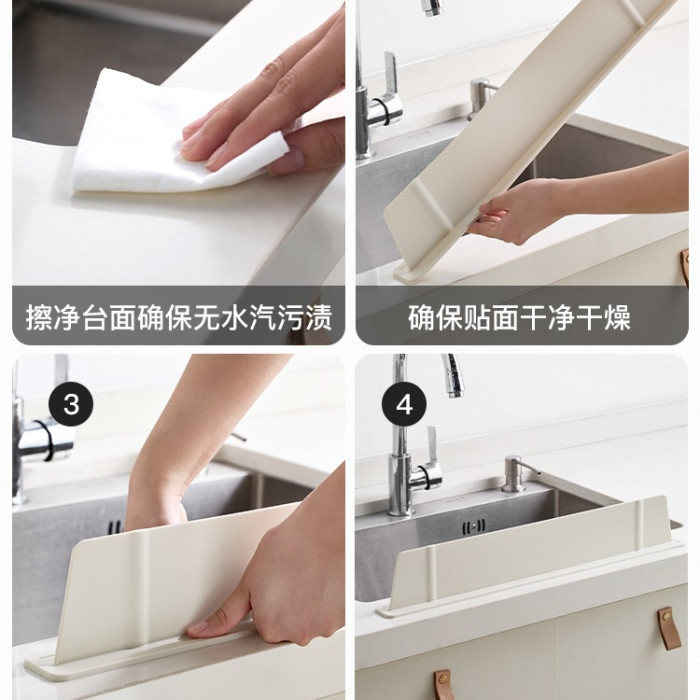 擦净台面确保无水汽污渍

确保贴面干净干燥

3

4