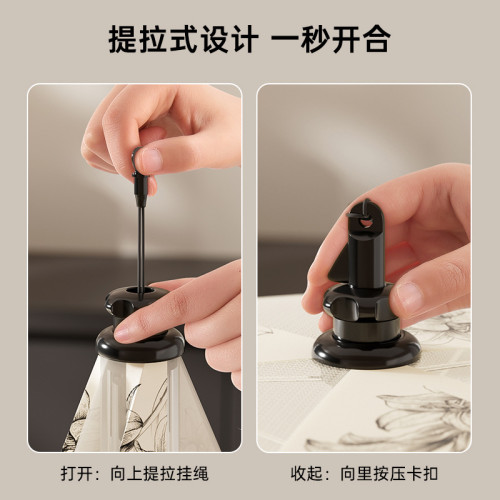 提拉式设计 一秒开合

打开：向上提拉挂绳

收起：向里按压卡扣