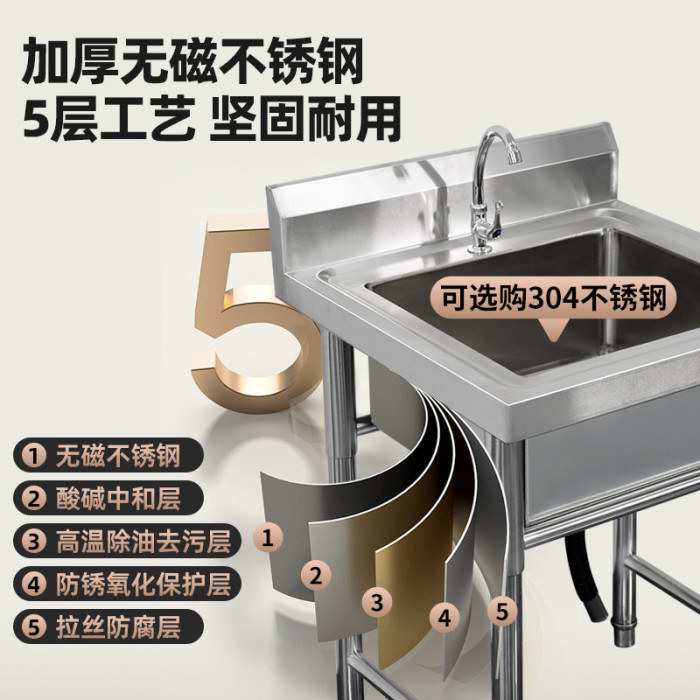 加厚无磁不锈钢
5层工艺 坚固耐用

5

可选购304不锈钢

1 无磁不锈钢
2 酸碱中和层
3 高温除油去污层
4 防锈氧化保护层
5 拉丝防腐层

1
2
3
4
5