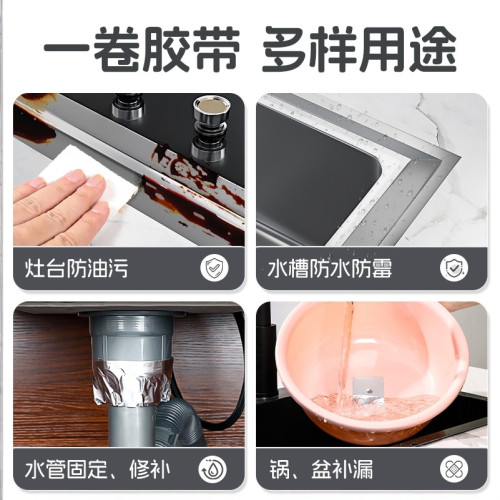 一卷胶带 多样用途

灶台防油污

水槽防水防霉

水管固定、修补

锅、盆补漏