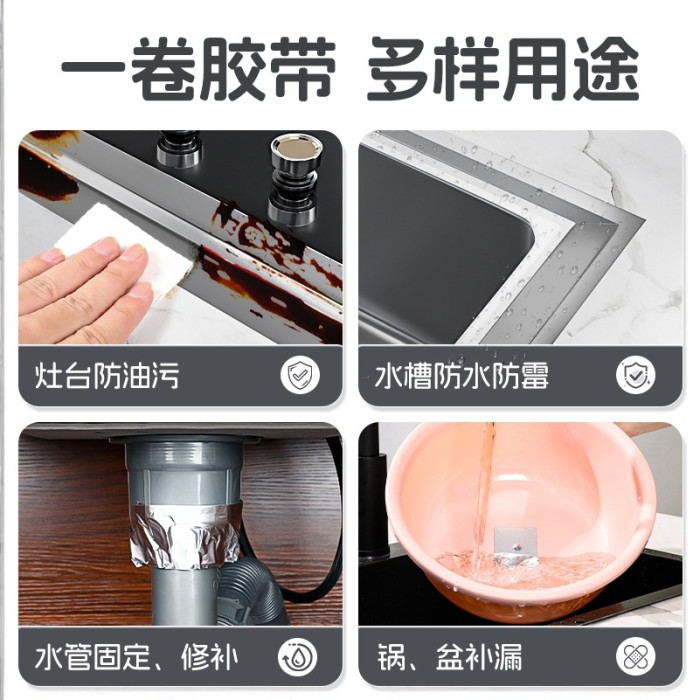 一卷胶带 多样用途

灶台防油污

水槽防水防霉

水管固定、修补

锅、盆补漏