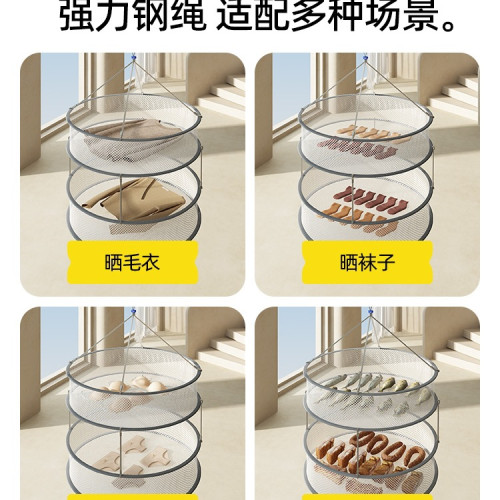 强力钢绳 适配多种场景。

晒毛衣

晒袜子