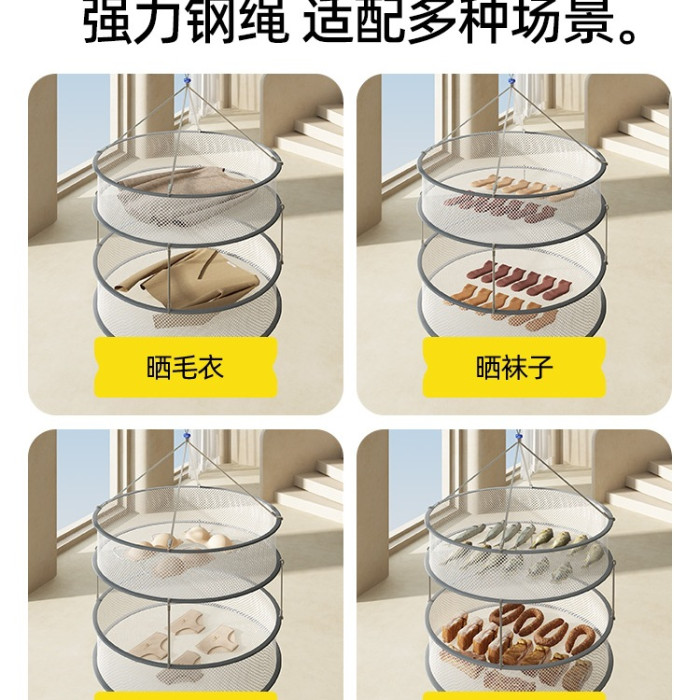 强力钢绳 适配多种场景。

晒毛衣

晒袜子