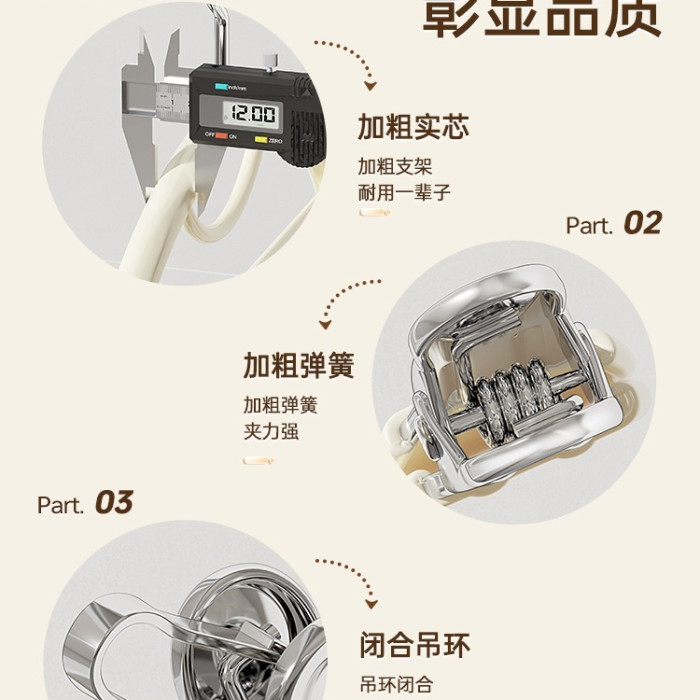 彰显品质

inch/mm
12.00
OFF ON ZERO

加粗实芯
加粗支架
耐用一辈子

Part. 02

加粗弹簧
加粗弹簧
夹力强

Part. 03

闭合吊环
吊环闭合