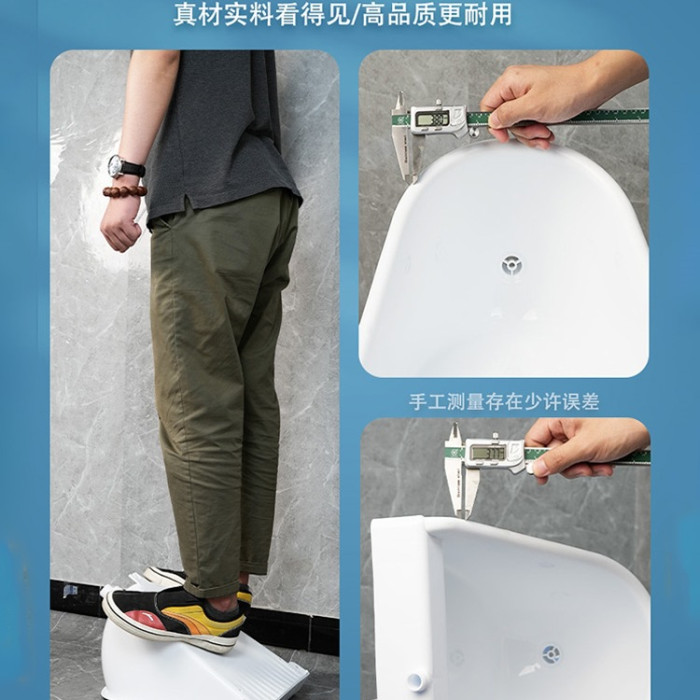 真材实料看得见/高品质更耐用

手工测量存在少许误差