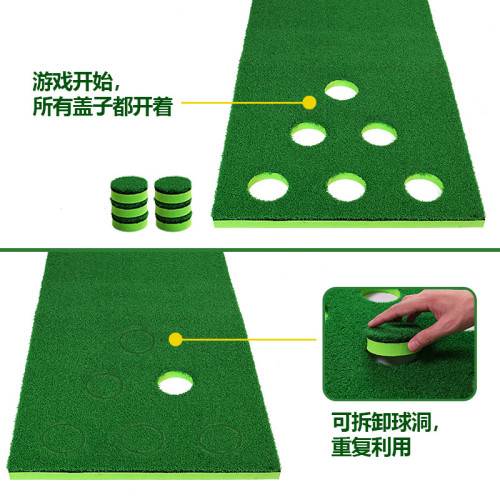 游戏开始，
所有盖子都开着

可拆卸球洞，
重复利用