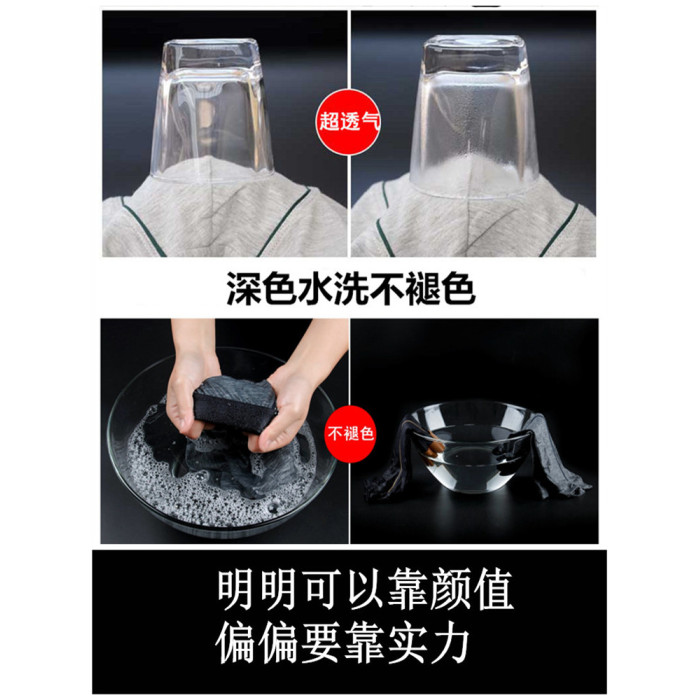 超透气

深色水洗不褪色

不褪色

明明可以靠颜值
偏偏要靠实力