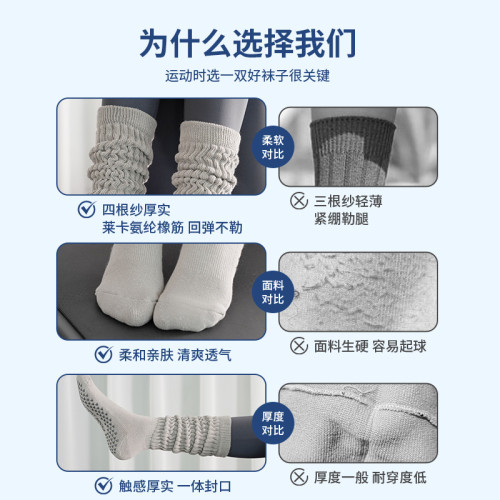 为什么选择我们

运动时选一双好袜子很关键

柔软对比

四根纱厚实
莱卡氨纶橡筋 回弹不勒

三根纱轻薄
紧绷勒腿

面料对比

柔和亲肤 清爽透气

面料生硬 容易起球

厚度对比

触感厚实 一体封口

厚度一般 耐穿度低